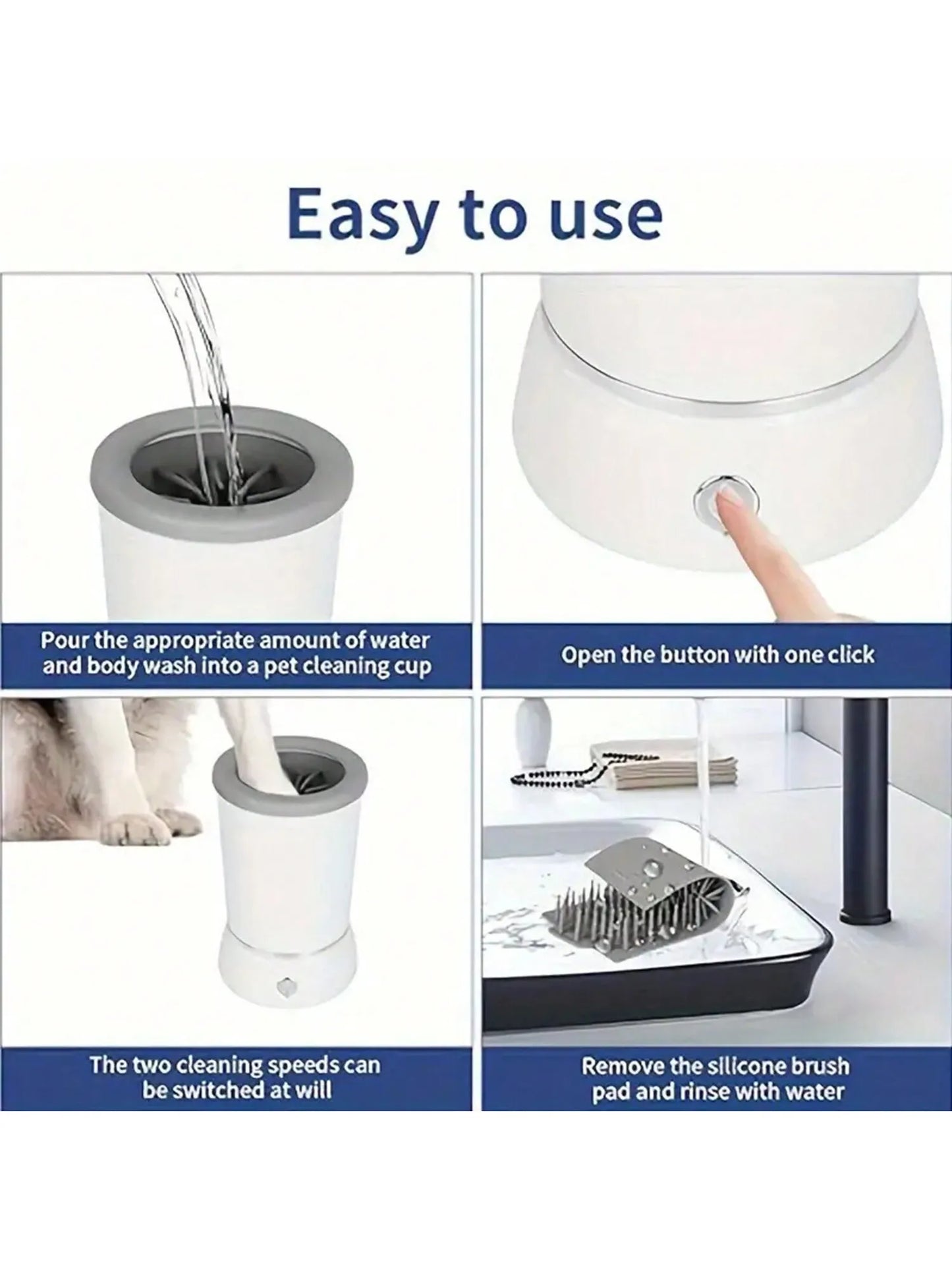 Easy to use

Pour the appropriate amount of water and body wash into a pet cleaning cup

Open the button with one click

The two cleaning speeds can be switched at will

Remove the silicone brush pad and rinse with water